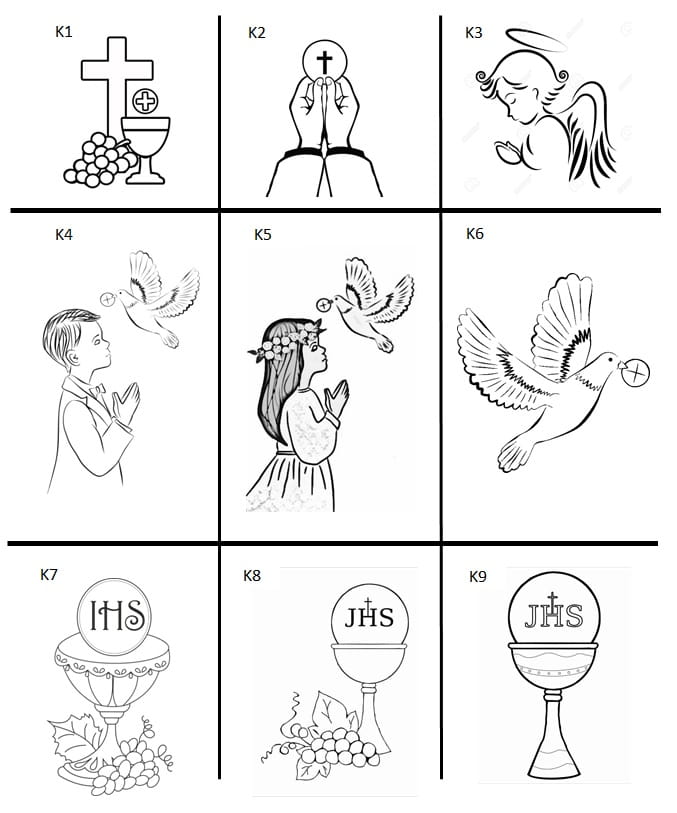 K1

K2

K3

K4

K5

K6

K7
IHS

K8
JHS

K9
JHS