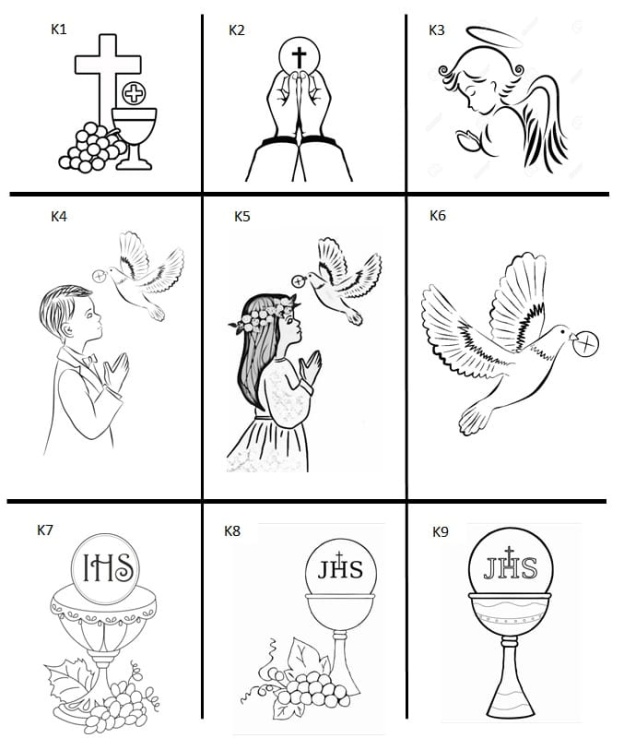 K1

K2

K3

K4

K5

K6

K7
IHS

K8
JHS

K9
JHS