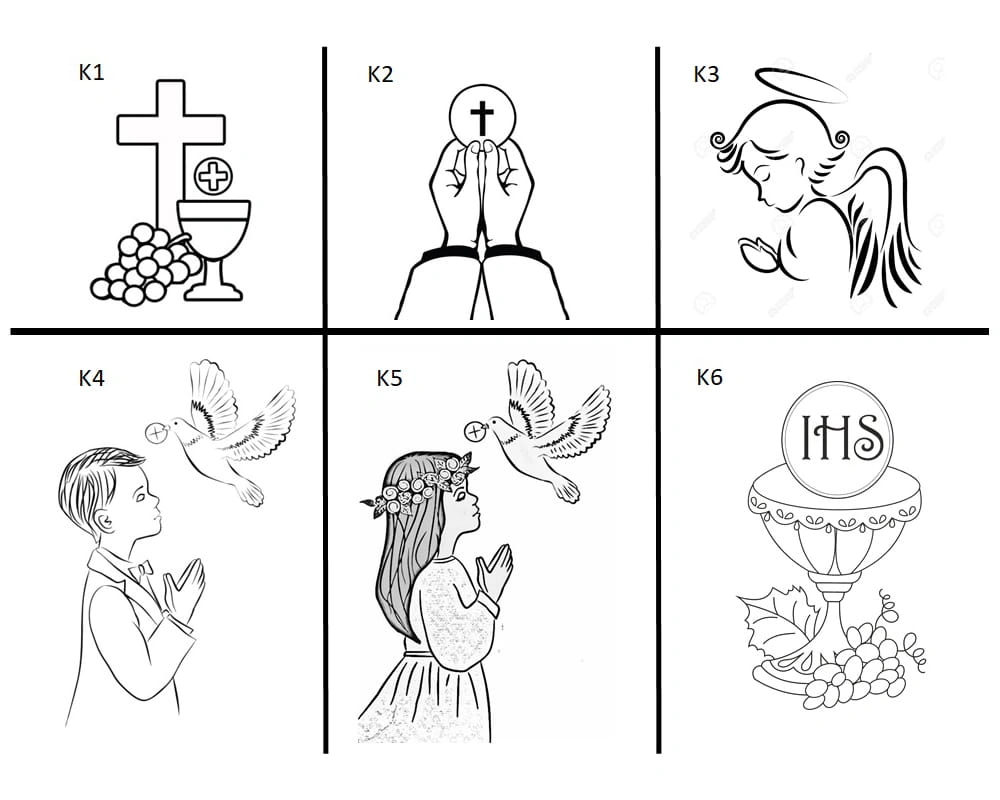 K1

K2

K3

K4

K5

K6

IHS