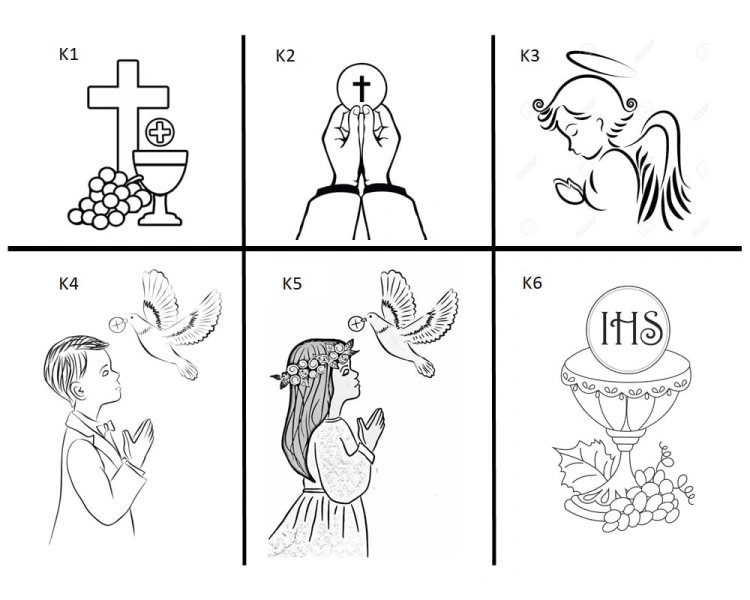 K1

K2

K3

K4

K5

K6

IHS